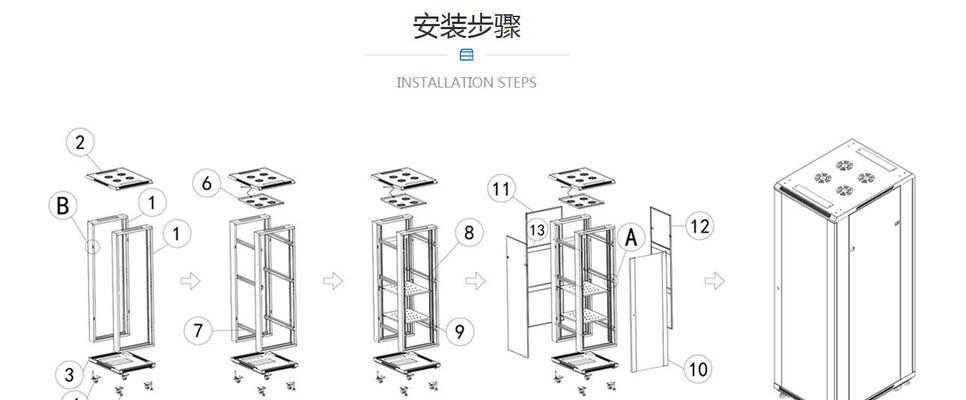 安装步骤

INSTALLATION STEPS

2
B
1
1
3
6
7
8
9
11
13
A
12
10